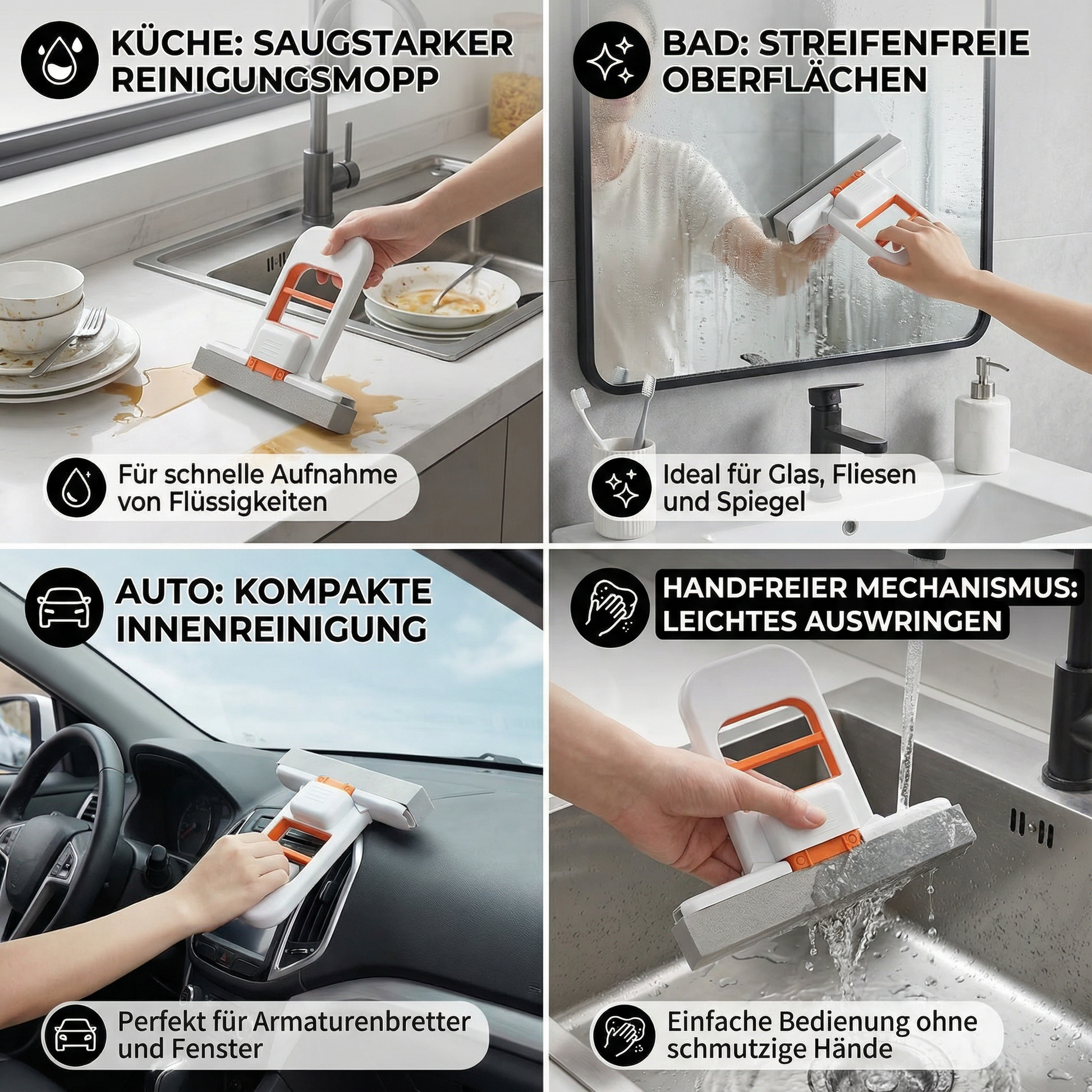 KÜCHE: SAUGSTARKER REINIGUNGSMOPP

Für schnelle Aufnahme von Flüssigkeiten

BAD: STREIFENFREIE OBERFLÄCHEN

Ideal für Glas, Fliesen und Spiegel

AUTO: KOMPAKTE INNENREINIGUNG

Perfekt für Armaturenbretter und Fenster

HANDFREIER MECHANISMUS: LEICHTES AUSWRINGEN

Einfache Bedienung ohne schmutzige Hände