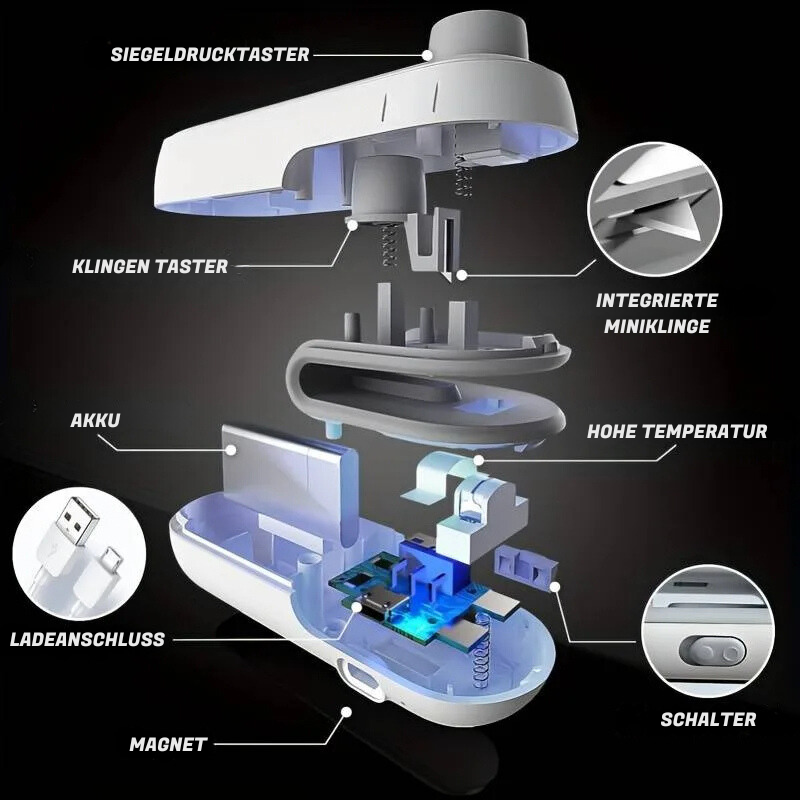 SIEGELDRUCKTASTER

KLINGEN TASTER

INTEGRIERTE MINIKLINGE

AKKU

HOHE TEMPERATUR

LADEANSCHLUSS

SCHALTER

MAGNET