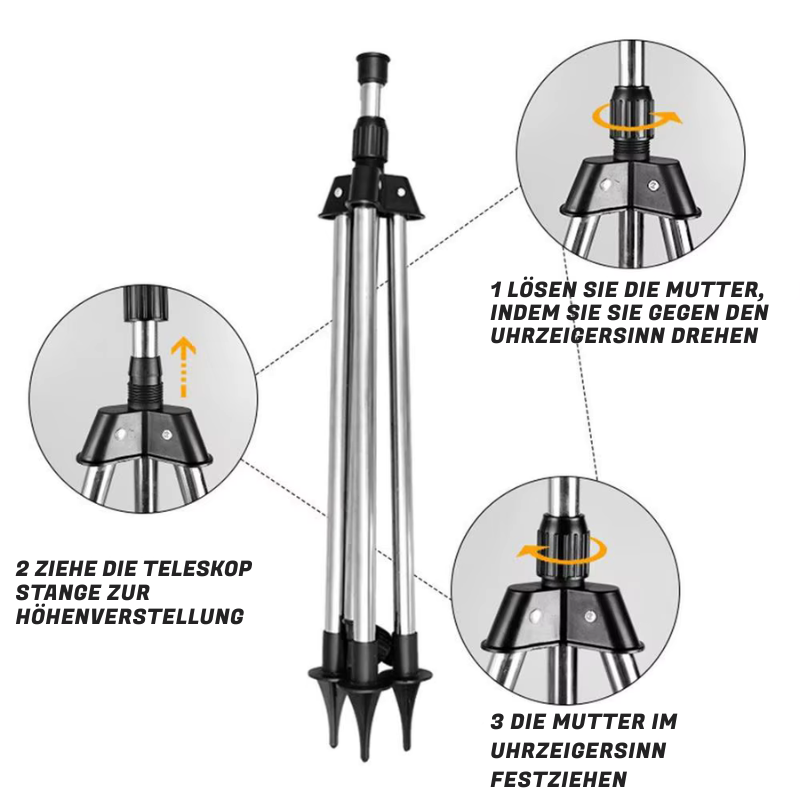 1 LÖSEN SIE DIE MUTTER, INDEM SIE SIE GEGEN DEN UHRZEIGERSINN DREHEN

2 ZIEHE DIE TELESKOP STANGE ZUR HÖHENVERSTELLUNG

3 DIE MUTTER IM UHRZEIGERSINN FESTZIEHEN