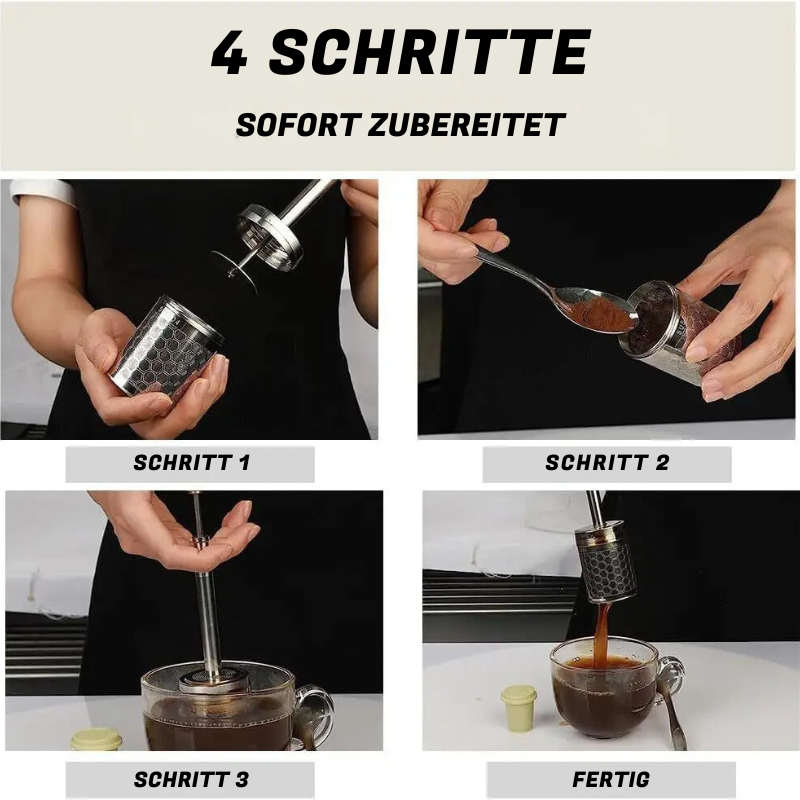 4 SCHRITTE

SOFORT ZUBEREITET

SCHRITT 1

SCHRITT 2

SCHRITT 3

FERTIG